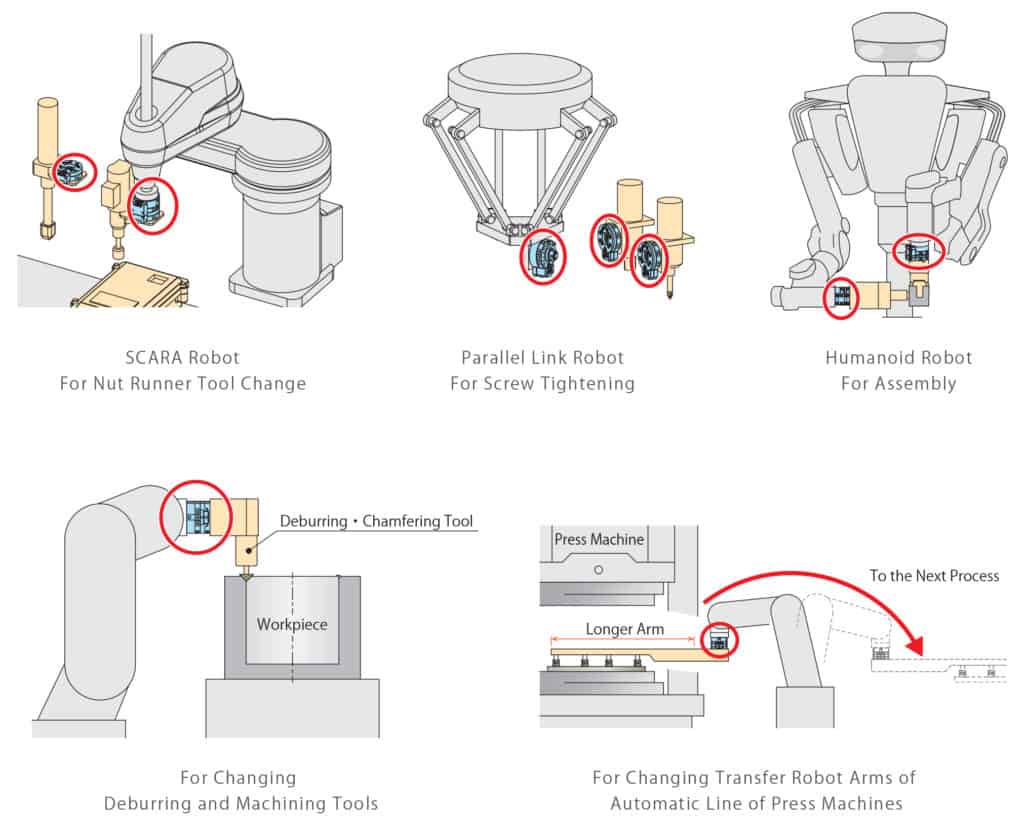 SCARA Robot
For Nut Runner Tool Change

Parallel Link Robot
For Screw Tightening

Humanoid Robot
For Assembly

Deburring・Chamfering Tool

Workpiece

For Changing
Deburring and Machining Tools

Press Machine

Longer Arm

To the Next Process

For Changing Transfer Robot Arms of
Automatic Line of Press Machines